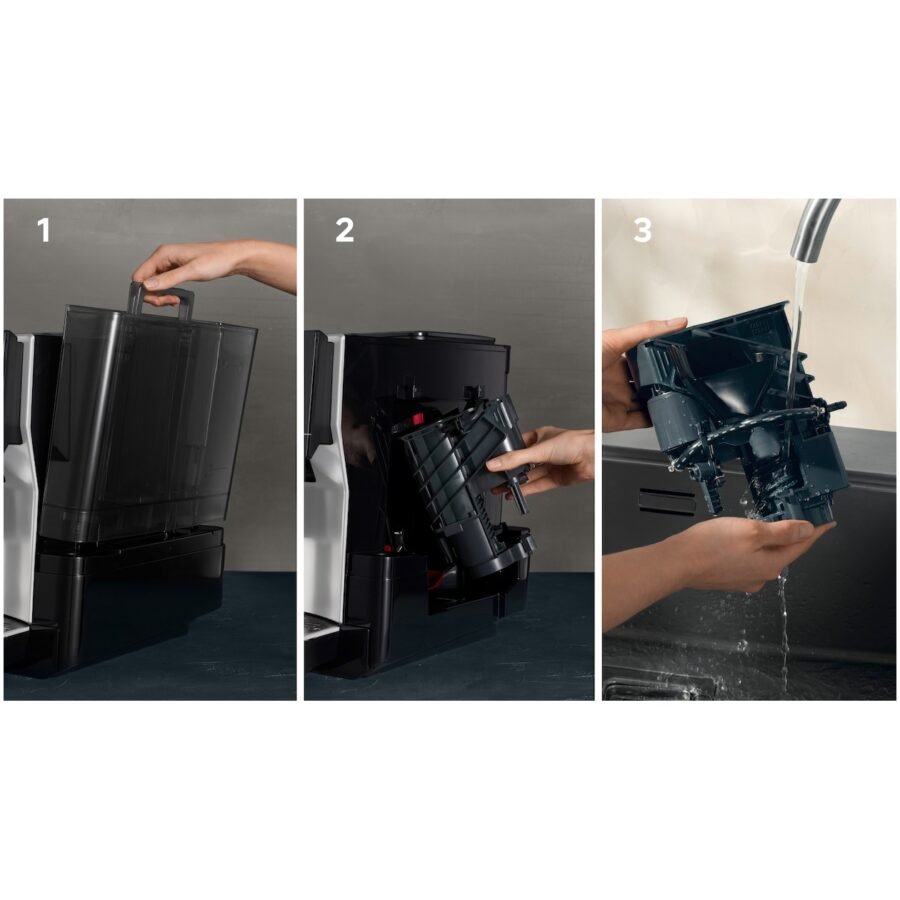 1

2

3