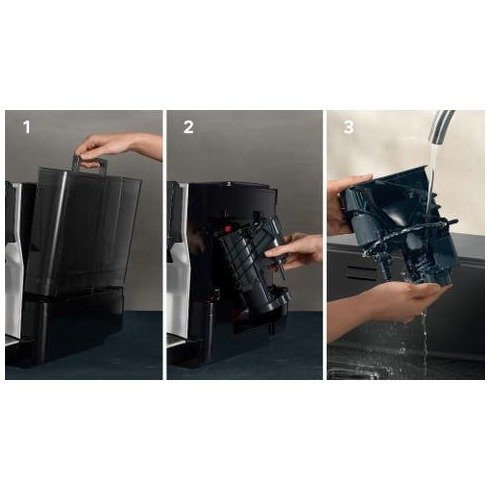 1

2

3